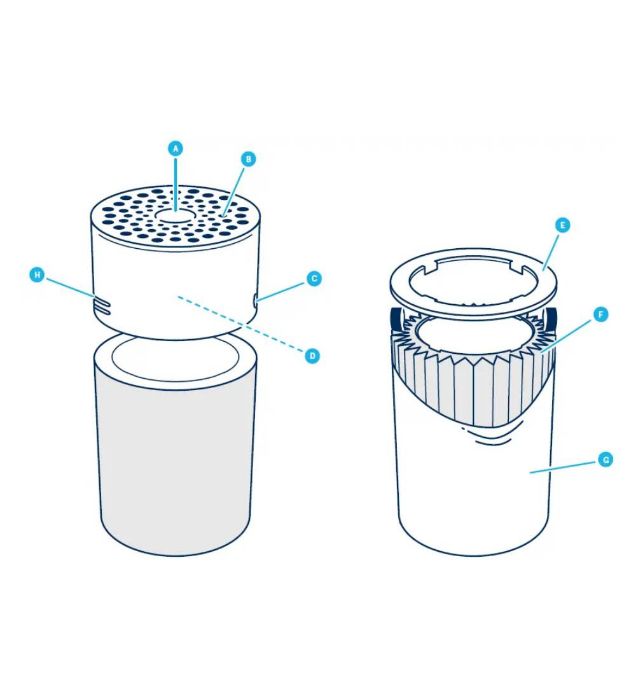 A
B
H
C
D
E
F
G