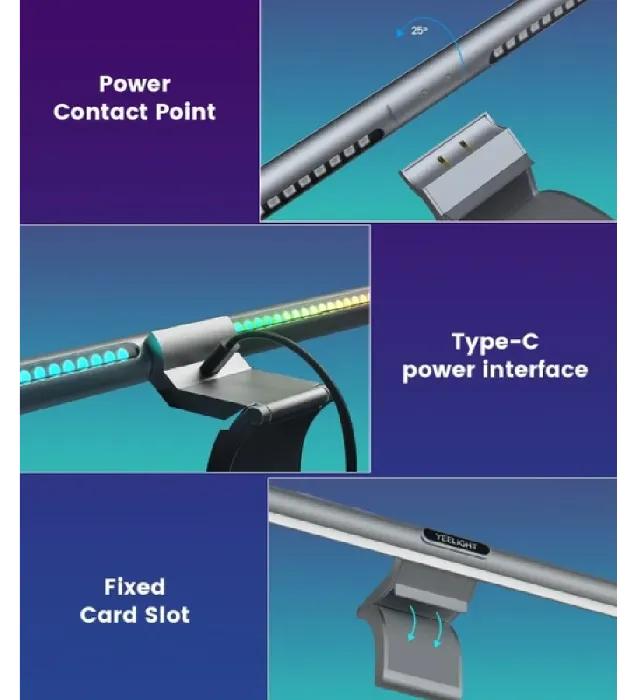 Power Contact Point

25°

Type-C power interface

Fixed Card Slot

YEELIGHT